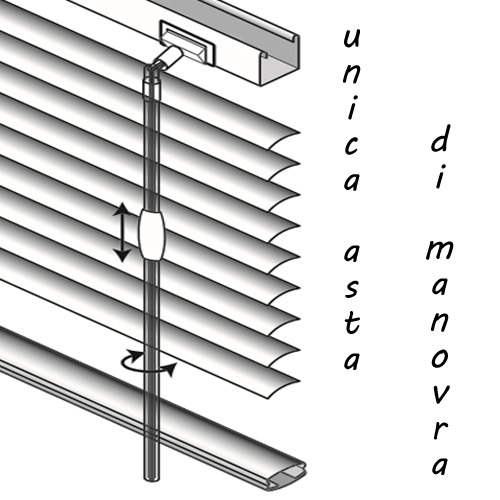 unica asta

di manovra