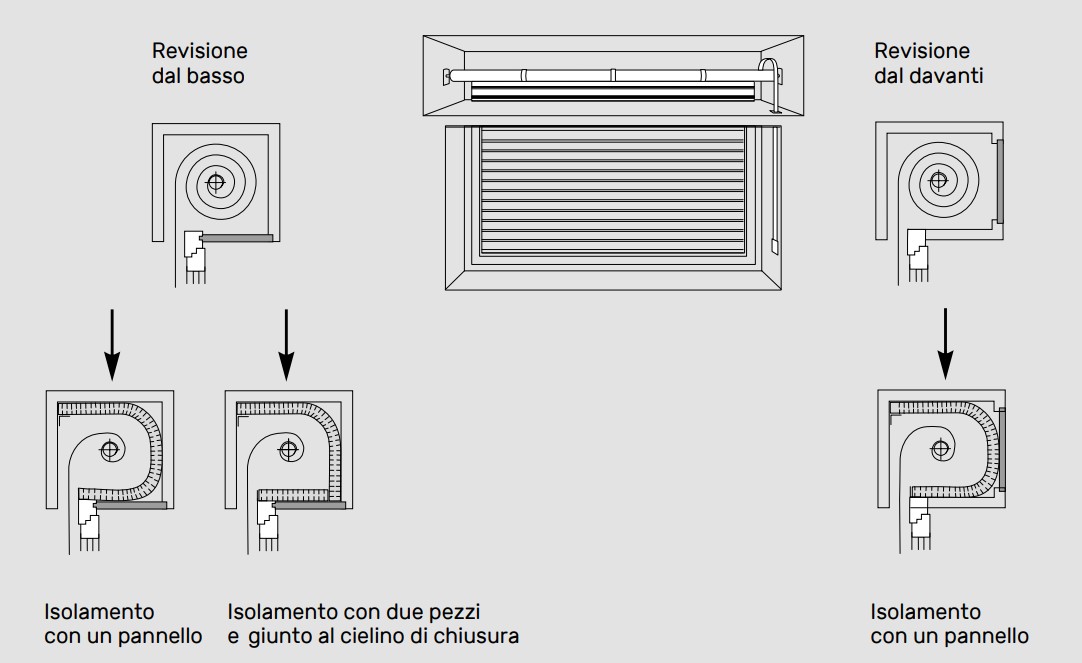 Revisione dal basso

Revisione dal davanti

Isolamento con un pannello

Isolamento con due pezzi e giunto al cielino di chiusura

Isolamento con un pannello