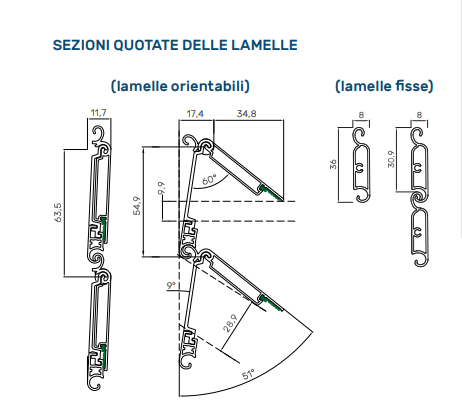 SEZIONI QUOTATE DELLE LAMELLE

(lamelle orientabili)

(lamelle fisse)

11,7

63,5

17,4

34,8

54,9

9,9

60°

9°

28,9

51°

8

36

8

30,9